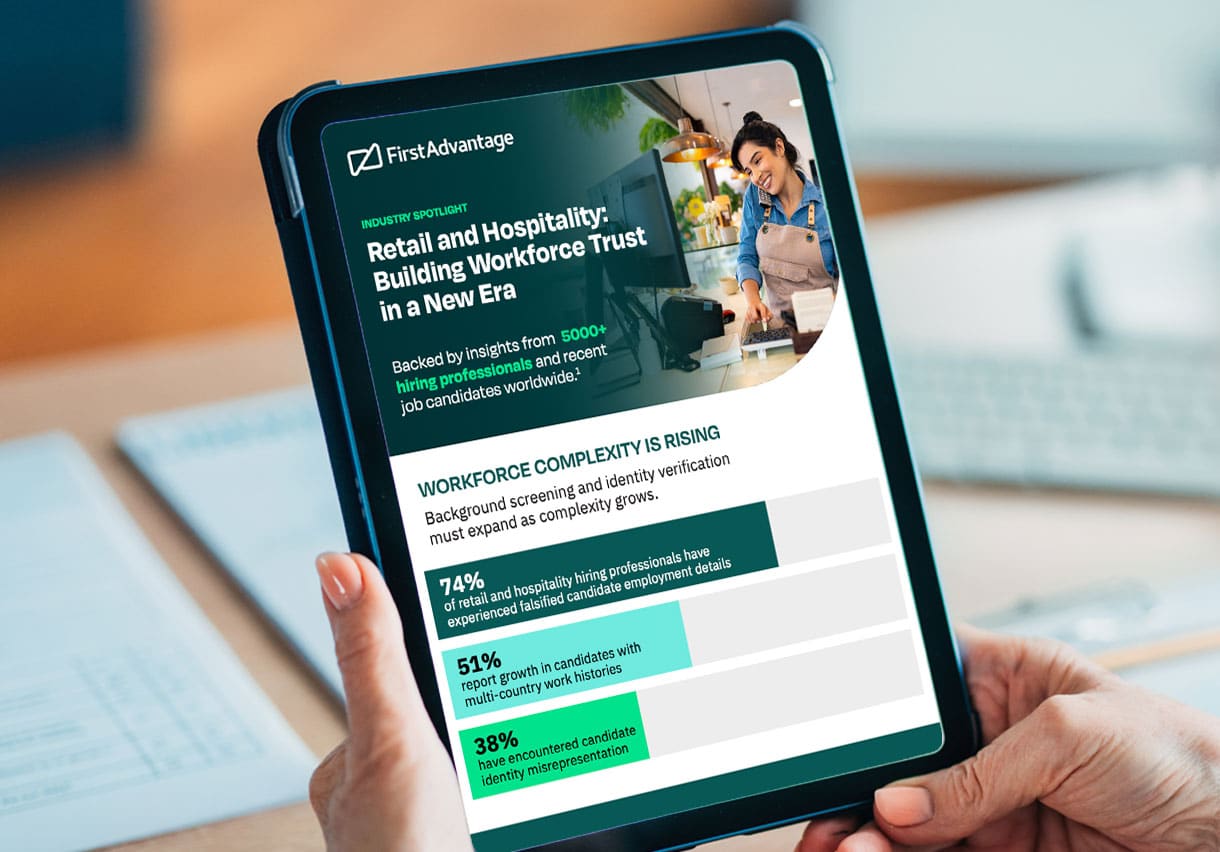 FirstAdvantage

INDUSTRY SPOTLIGHT

Retail and Hospitality: Building Workforce Trust in a New Era

Backed by insights from 5000+ hiring professionals and recent job candidates worldwide.$^1$

WORKFORCE COMPLEXITY IS RISING

Background screening and identity verification must expand as complexity grows.

74%
of retail and hospitality hiring professionals have experienced falsified candidate employment details

51%
report growth in candidates with multi-country work histories

38%
have encountered candidate identity misrepresentation